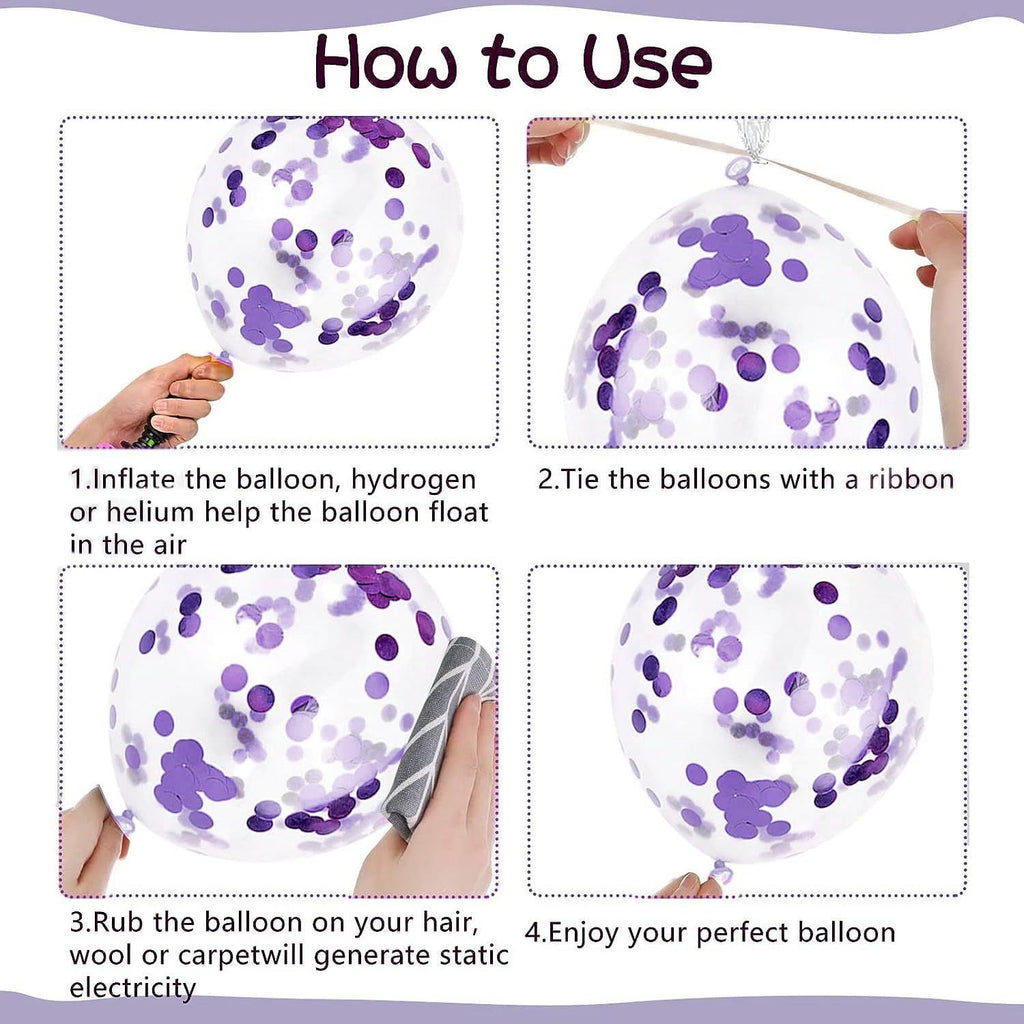 How to Use

1.Inflate the balloon, hydrogen or helium help the balloon float in the air

2.Tie the balloons with a ribbon

3.Rub the balloon on your hair, wool or carpetwill generate static electricity

4.Enjoy your perfect balloon